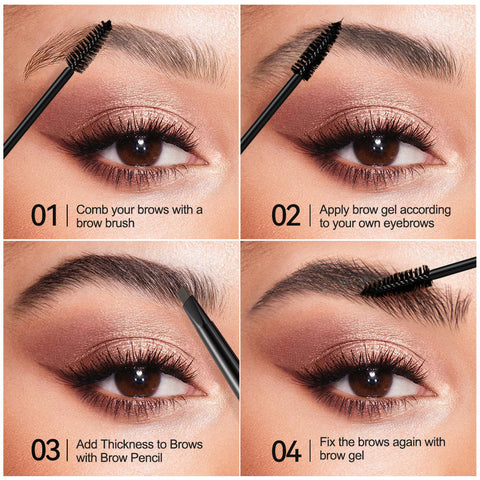 01 | Comb your brows with a brow brush

02 | Apply brow gel according to your own eyebrows

03 | Add Thickness to Brows with Brow Pencil

04 | Fix the brows again with brow gel